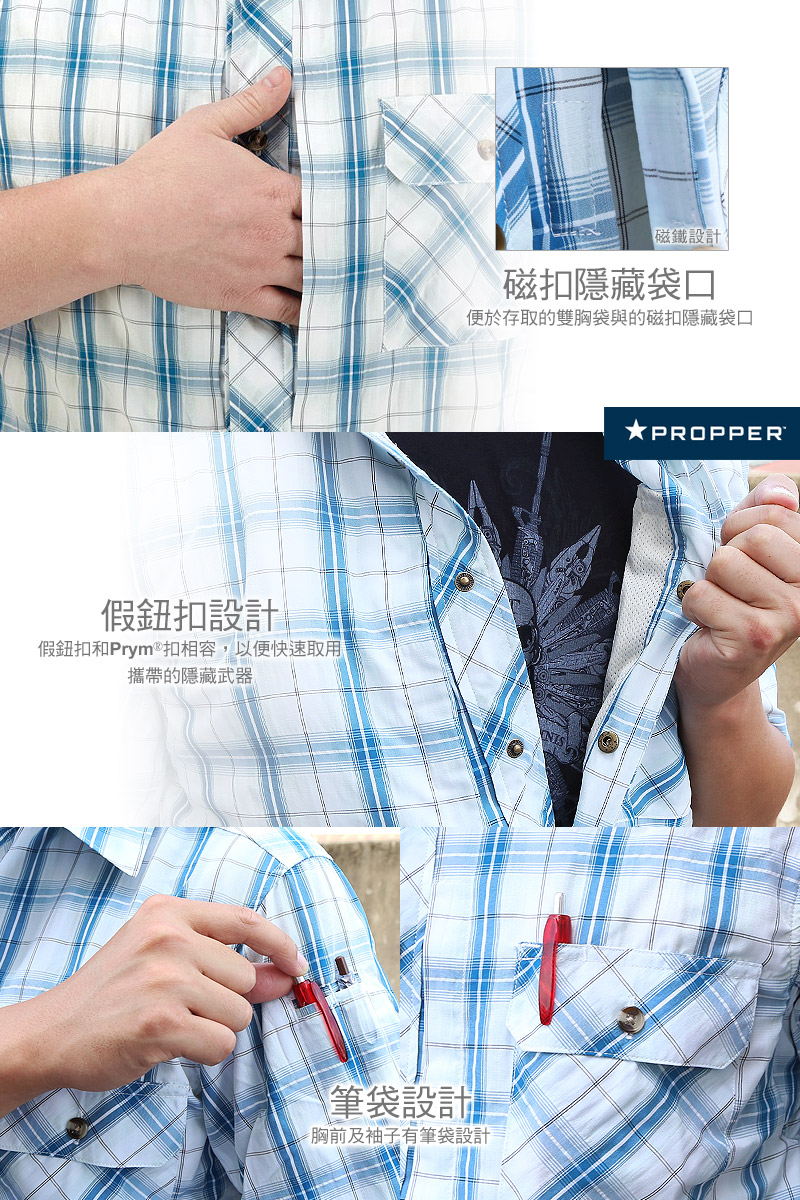 磁鐵設計

磁扣隱藏袋口
便於存取的雙胸袋與的磁扣隱藏袋口

★PROPPER

假鈕扣設計
假鈕扣和Prym®扣相容，以便快速取用攜帶的隱藏武器

筆袋設計
胸前及袖子有筆袋設計