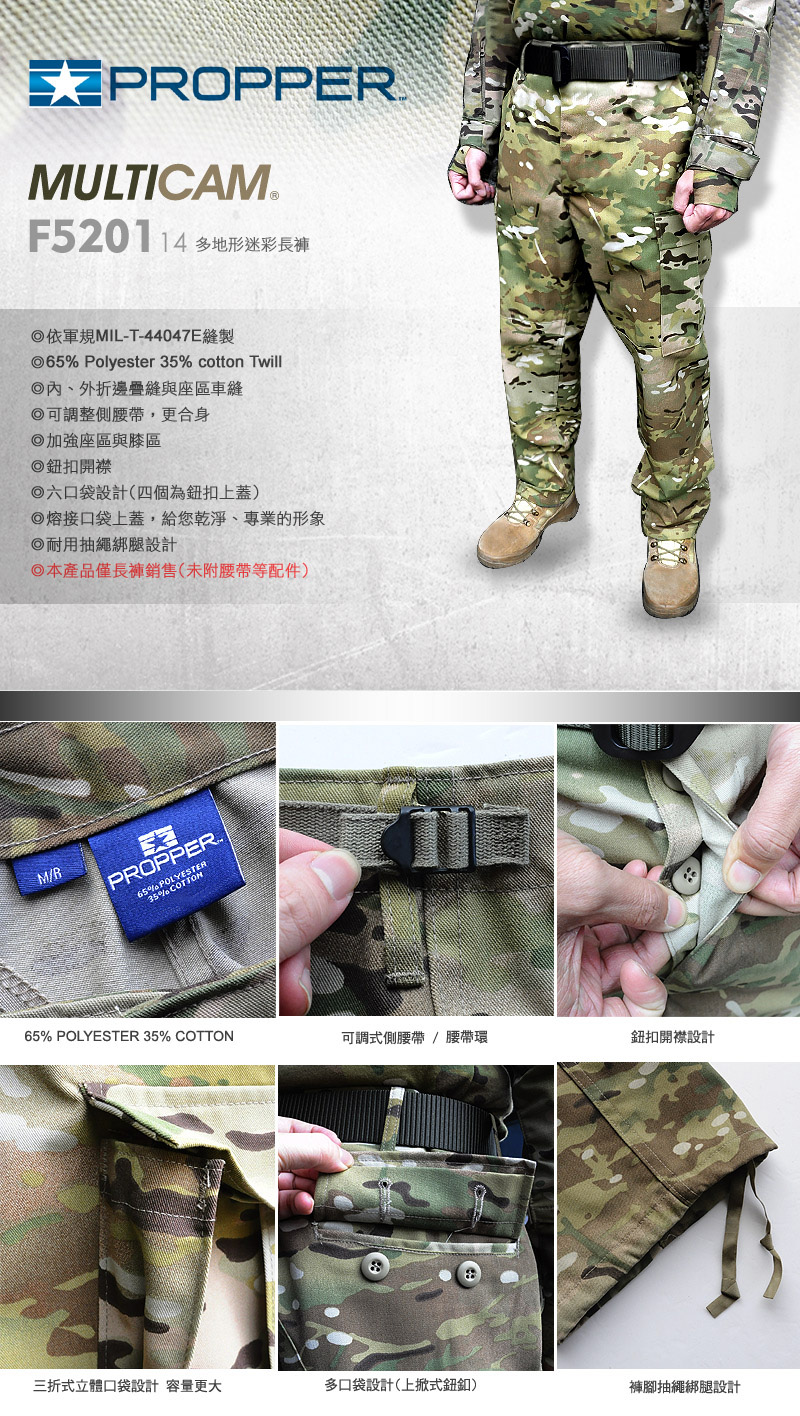 PROPPER™

MULTICAM®

F5201 14 多地形迷彩長褲

◎依軍規MIL-T-44047E縫製
◎65% Polyester 35% cotton Twill
◎內、外折邊疊縫與座區車縫
◎可調整側腰帶，更合身
◎加強座區與膝區
◎鈕扣開襟
◎六口袋設計(四個為鈕扣上蓋)
◎熔接口袋上蓋，給您乾淨、專業的形象
◎耐用抽繩綁腿設計
◎本產品僅長褲銷售(未附腰帶等配件)

M/R

PROPPER™
65% POLYESTER 35% COTTON

65% POLYESTER 35% COTTON

可調式側腰帶 / 腰帶環

鈕扣開襟設計

三折式立體口袋設計 容量更大

多口袋設計(上掀式鈕釦)

褲腳抽繩綁腿設計